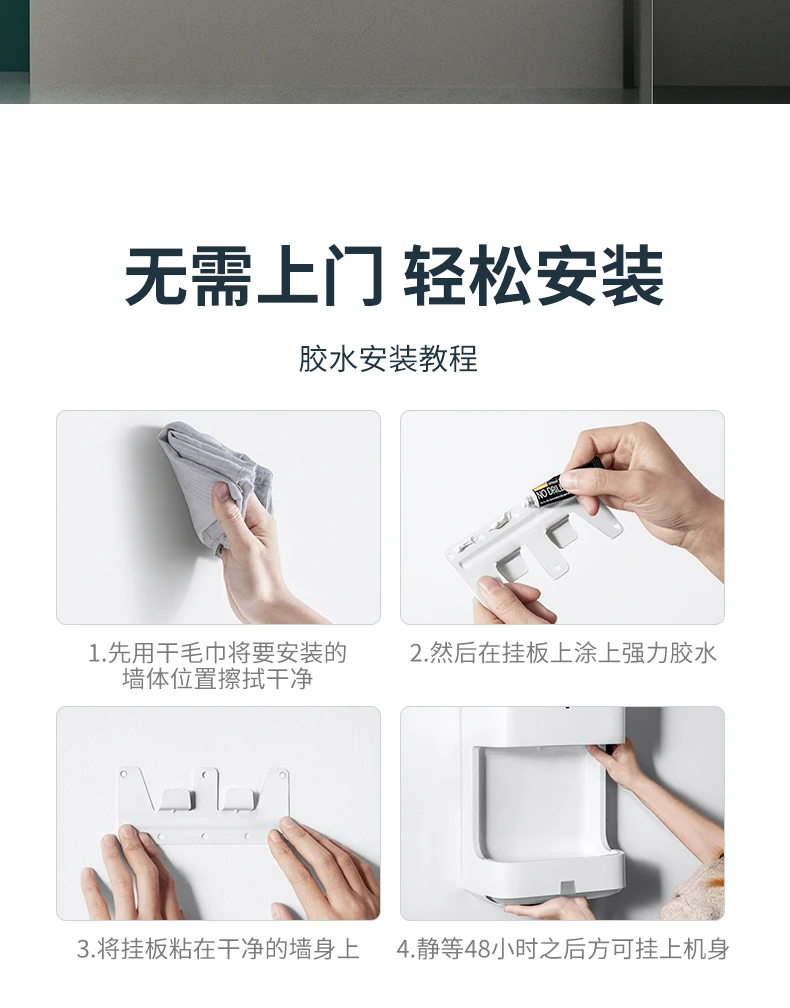 无需上门 轻松安装

胶水安装教程

NO DRILL

1.先用干毛巾将要安装的墙体位置擦拭干净

2.然后在挂板上涂上强力胶水

3.将挂板粘在干净的墙身上

4.静等48小时之后方可挂上机身