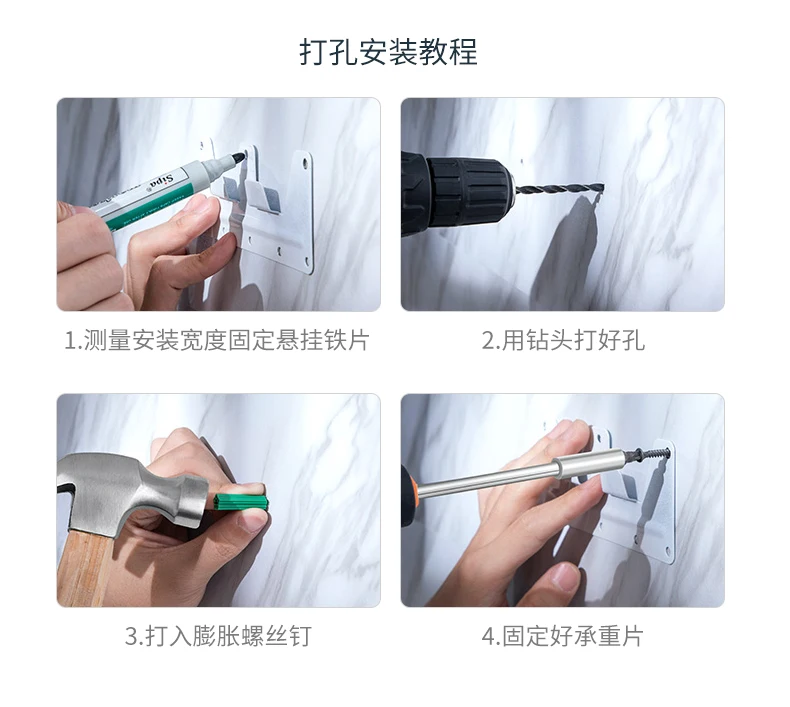 打孔安装教程

Sipa

1.测量安装宽度固定悬挂铁片

2.用钻头打好孔

3.打入膨胀螺丝钉

4.固定好承重片